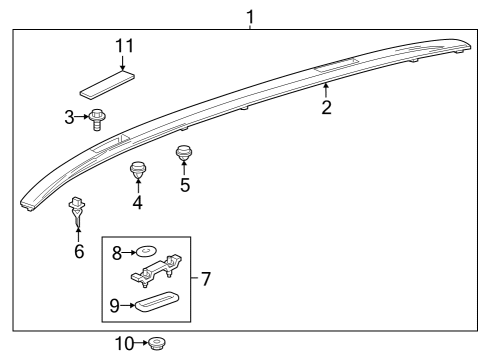 1
11
2
3
5
4
6
8
7
9
10