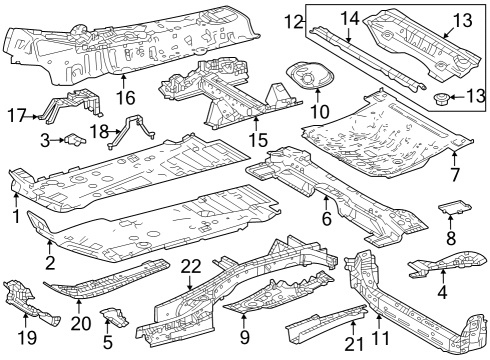 12
14
13
13
16
10
17
18
15
3
7
1
6
8
2
22
4
20
19
5
9
21
11