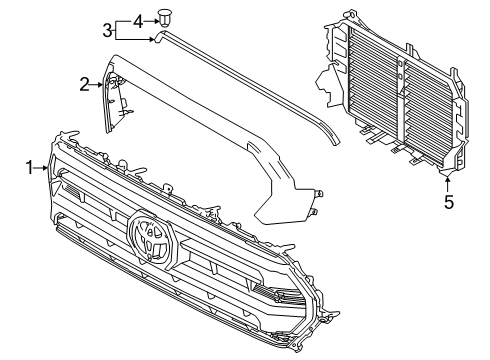 3
4
2
1
5