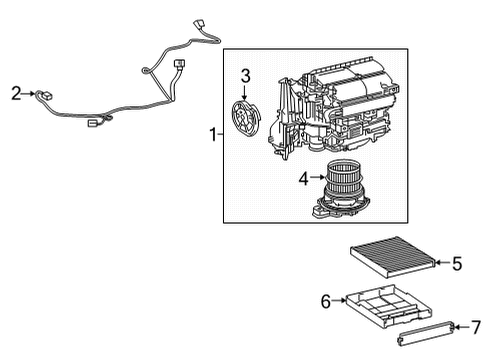 2
3
1
4
5
6
7