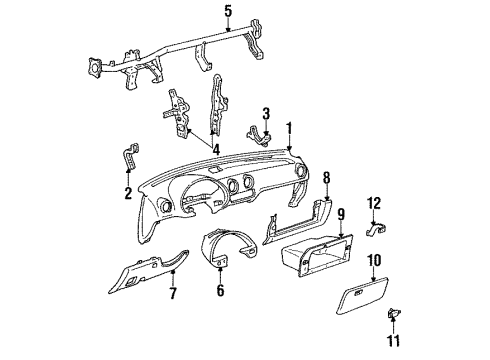 5
3
1
4
2
8
12
9
10
7
6
11