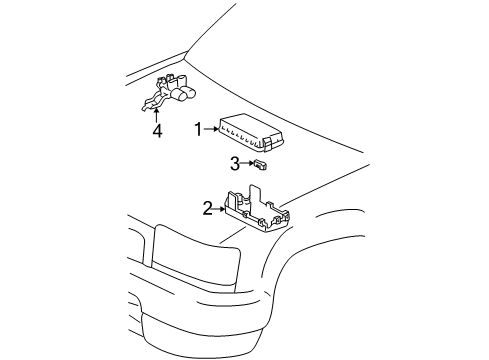 4
1
3
2