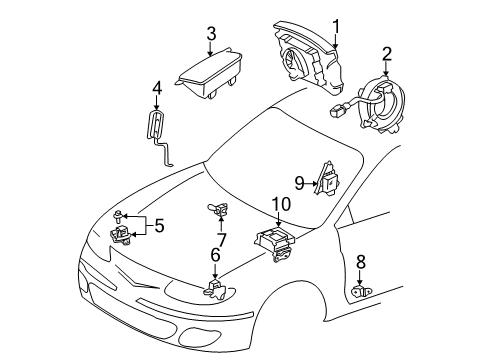 3
1
2
4
9
10
5
7
6
8