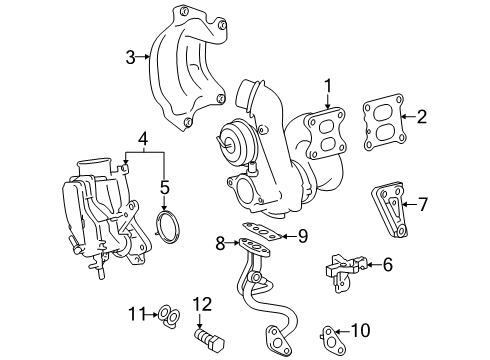 3
1
2
4
5
7
9
8
6
11
12
10