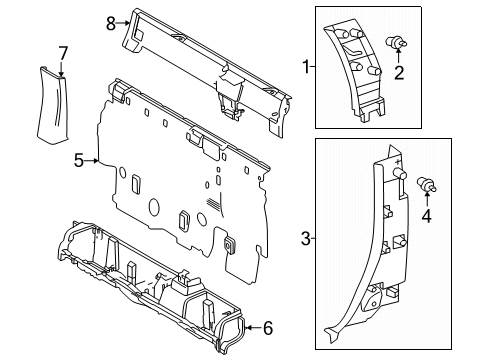 8
7
5
6
1
2
3
4