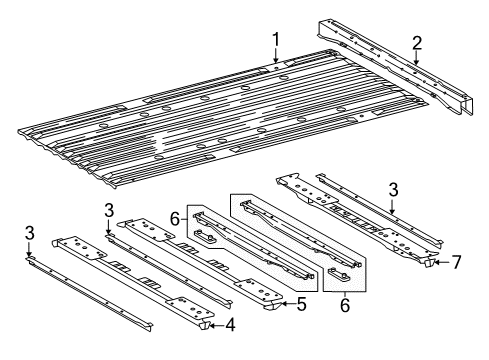 1
2
3
3
3
6
6
7
5
4