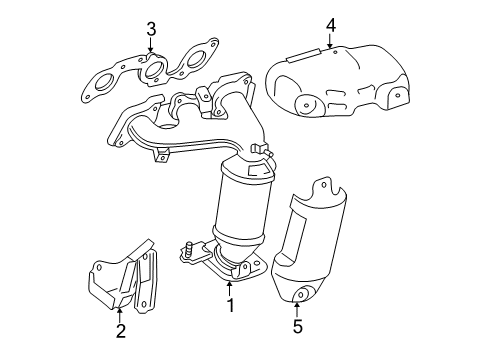 3
4
1
2
5