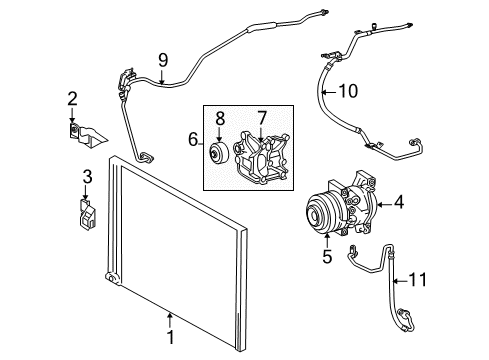 9
10
2
8
7
6
3
4
5
11
1