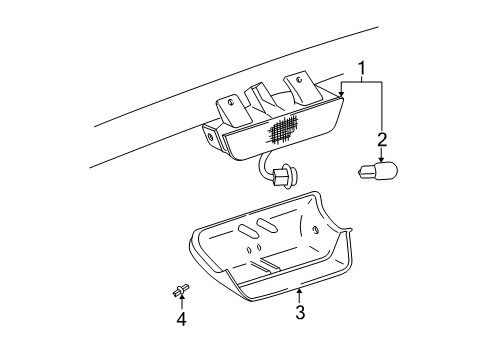 1
2
3
4