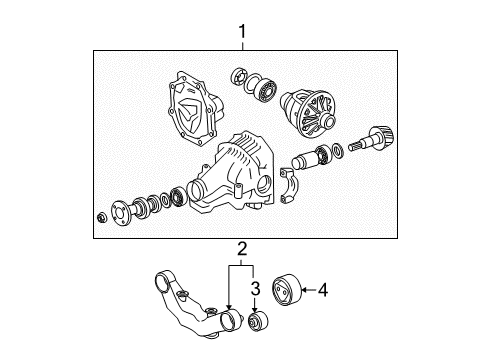 1
2
3
4