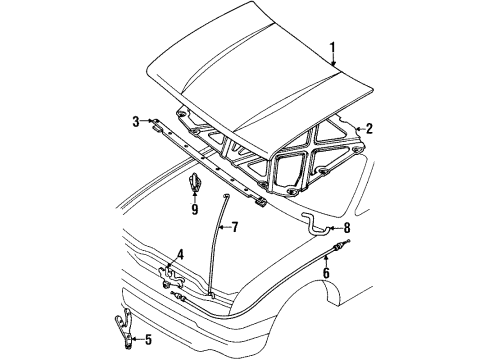 1
2
3
9
7
8
4
6
5