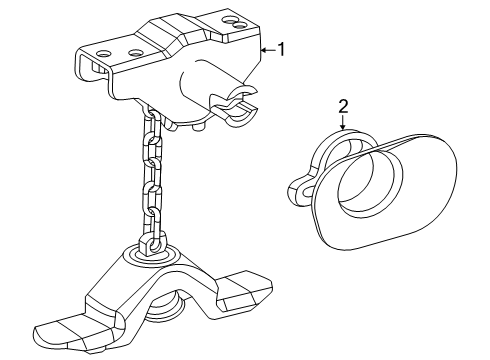 1
2