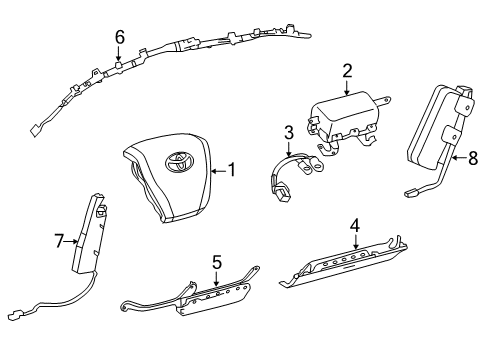 6
2
3
8
1
7
4
5