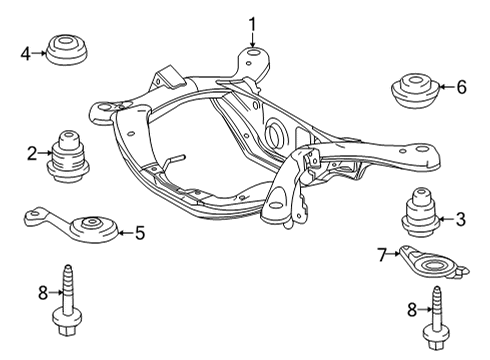 1
4
6
2
3
5
7
8
8