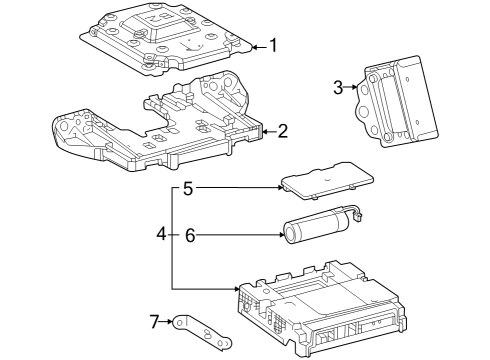 1
3
2
5
4
6
7