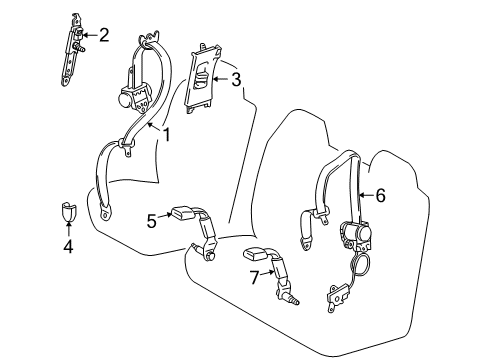 2
3
1
6
5
4
7