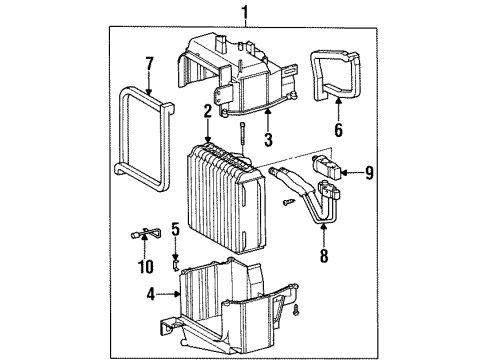 1
7
2
3
6
9
8
5
10
4