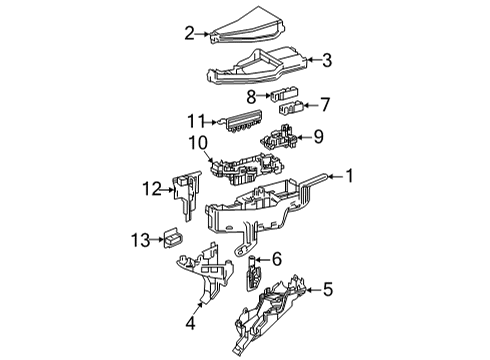 2
3
8
7
11
9
10
1
12
13
6
5
4