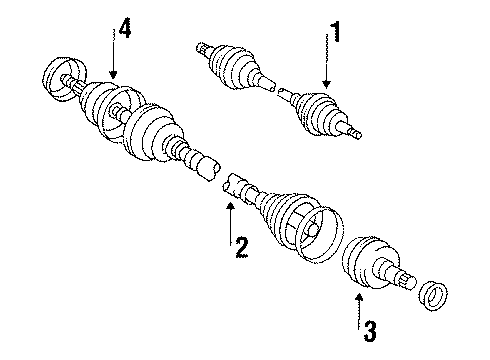 4
1
2
3