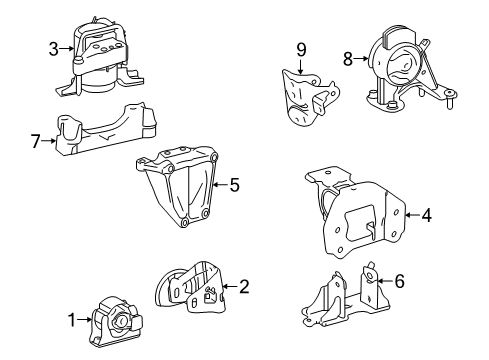 3
9
8
7
5
4
2
6
1