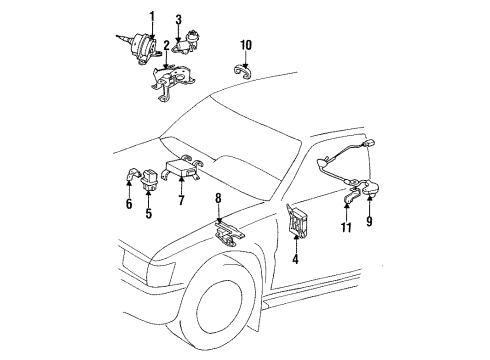 1
3
2
10
6
5
7
8
11
9
4