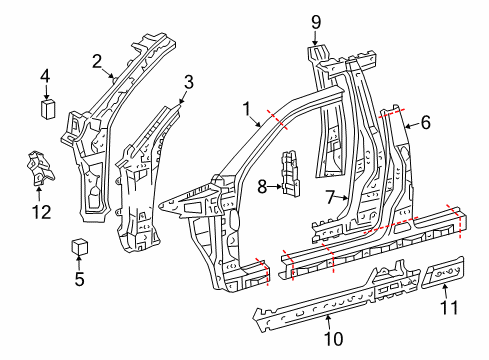 9
2
4
3
1
6
8
7
12
5
11
10