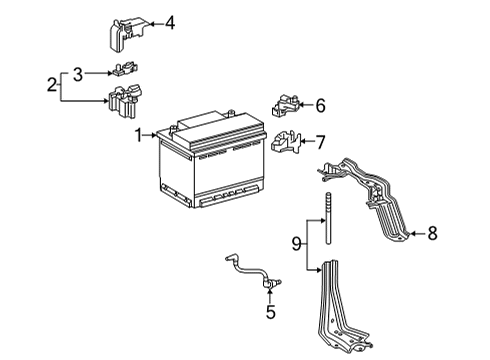 4
3
2
6
1
7
8
9
5