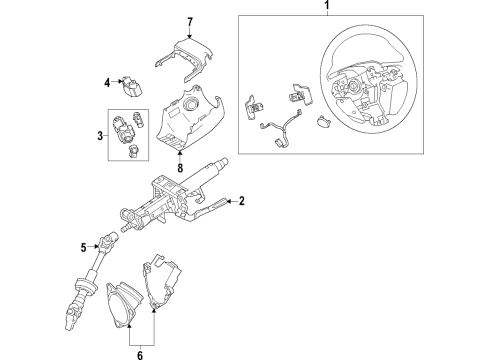 1
7
4
3
8
2
5
6