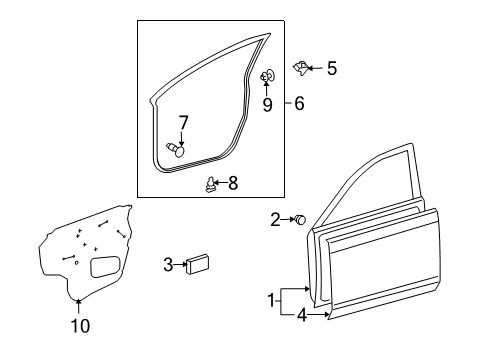 5
9
6
7
8
2
3
1
4
10