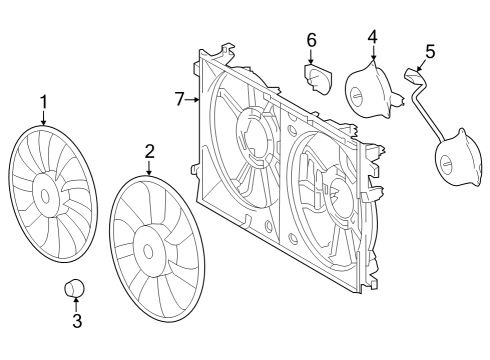 6
4
5
7
1
2
3