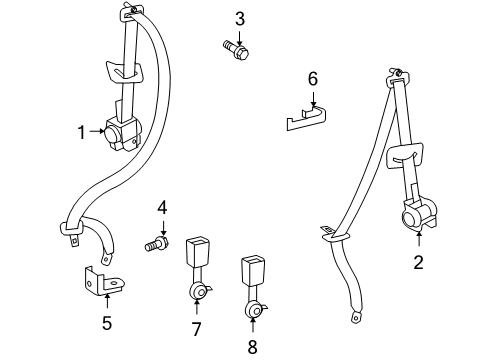 3
6
1
4
2
5
7
8