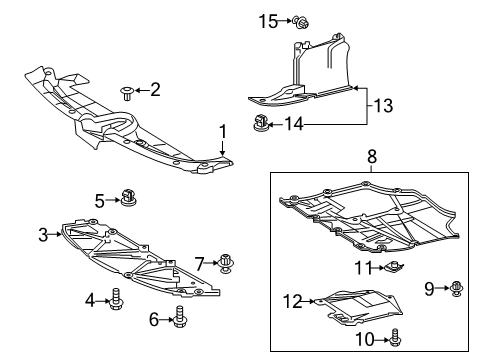 15
2
13
14
1
8
5
3
7
11
9
4
12
6
10