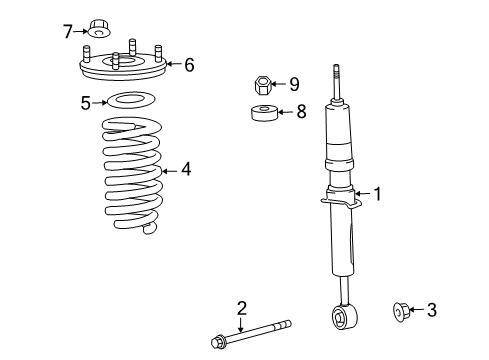 7
6
9
5
8
4
1
2
3