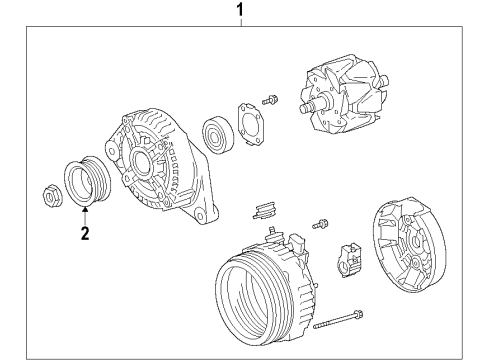 1

2