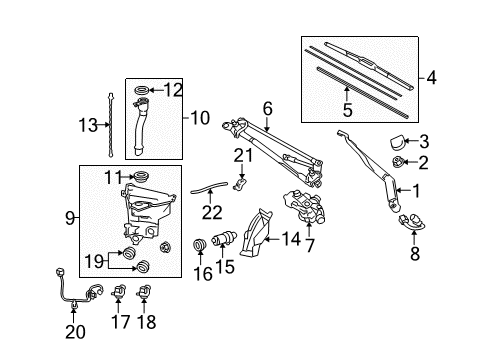 4
5
12
13
10
6
3
2
21
11
1
22
9
14
7
8
19
16
15
20
17
18