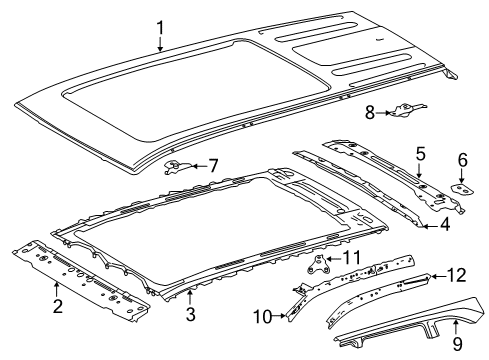 1
8
5
6
7
4
11
12
2
3
10
9