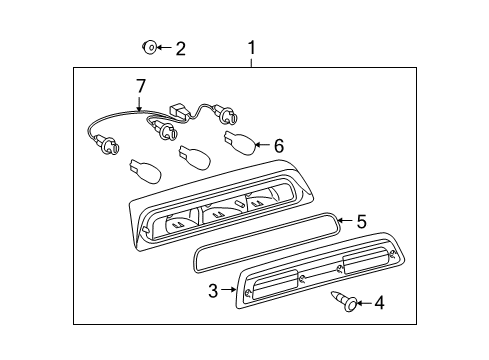 2
1
7
6
5
3
4