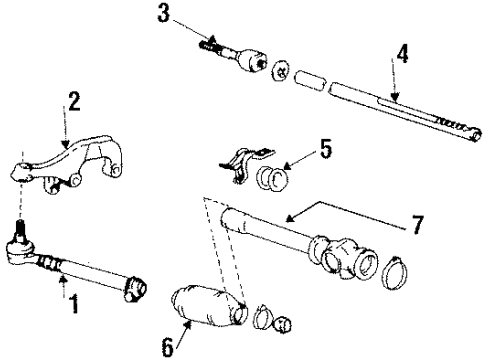 3
4
2
5
7
1
6