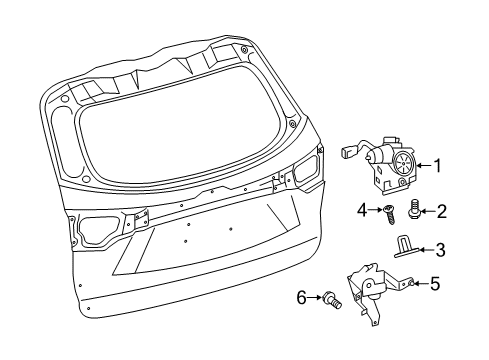 1
4
2
3
5
6