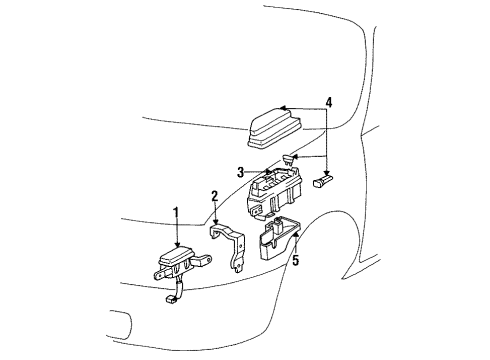 4
3
2
1
5