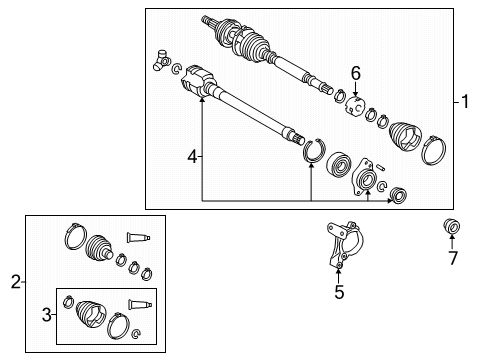 6
1
4
2
3
5
7