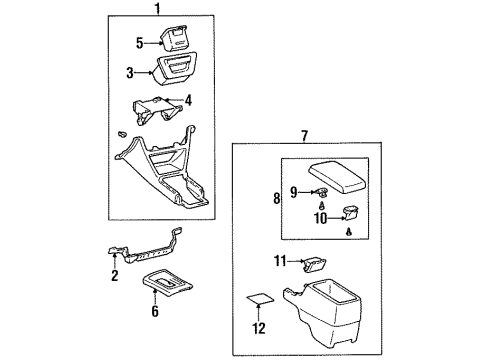 1
5
3
4
2
6
7
8
9
10
11
12