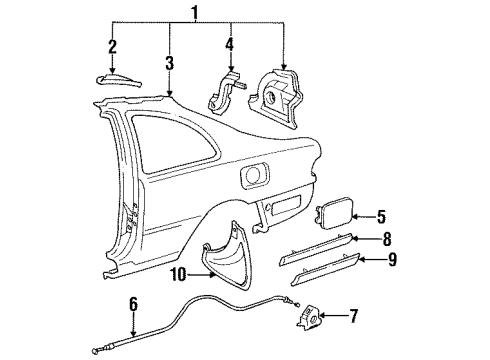 1
2
3
4
5
8
9
10
6
7