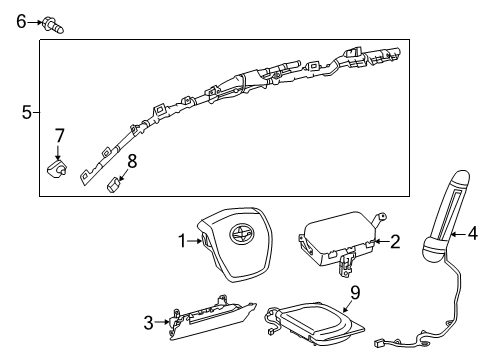 6
5
7
8
1
2
4
3
9