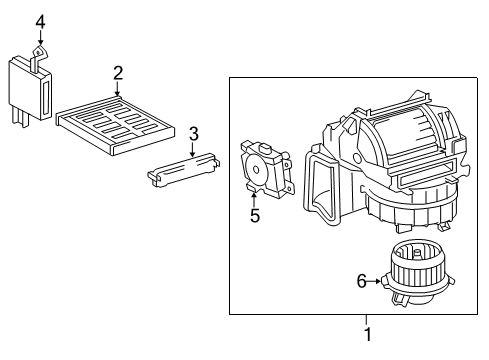 4
2
3
5
6
1