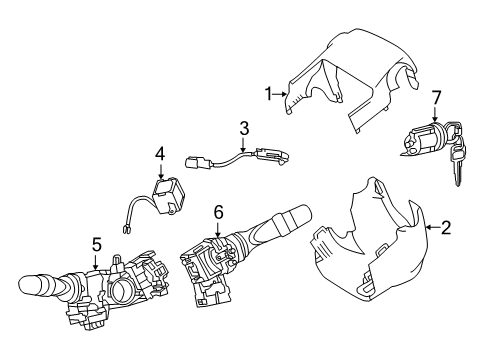 1
7
3
4
6
2
5