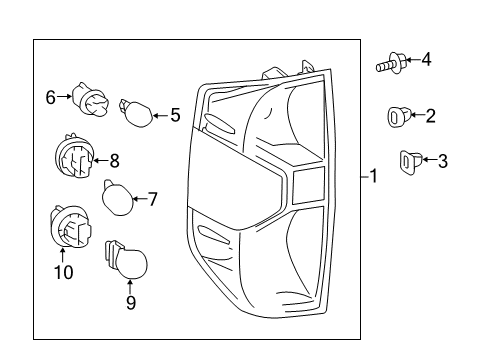 6
5
8
7
10
9
1
4
2
3