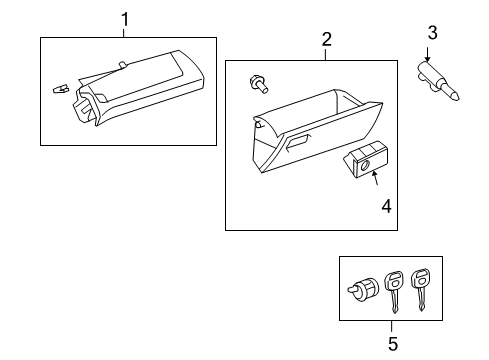 1
2
3
4
5