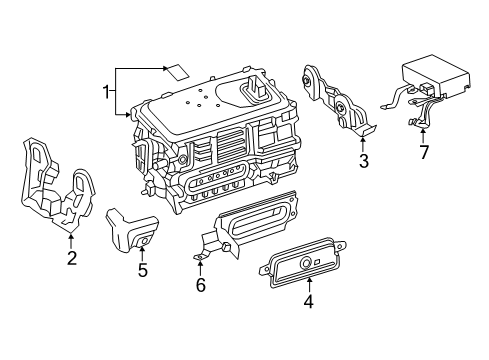 1
3
7
2
5
6
4