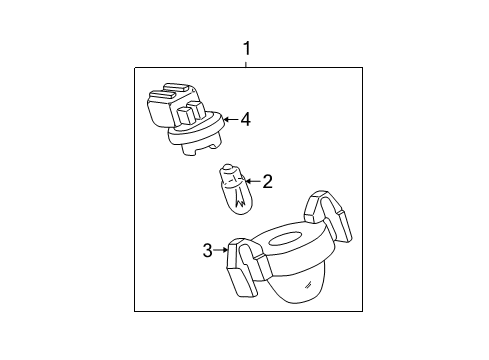 1
4
2
3